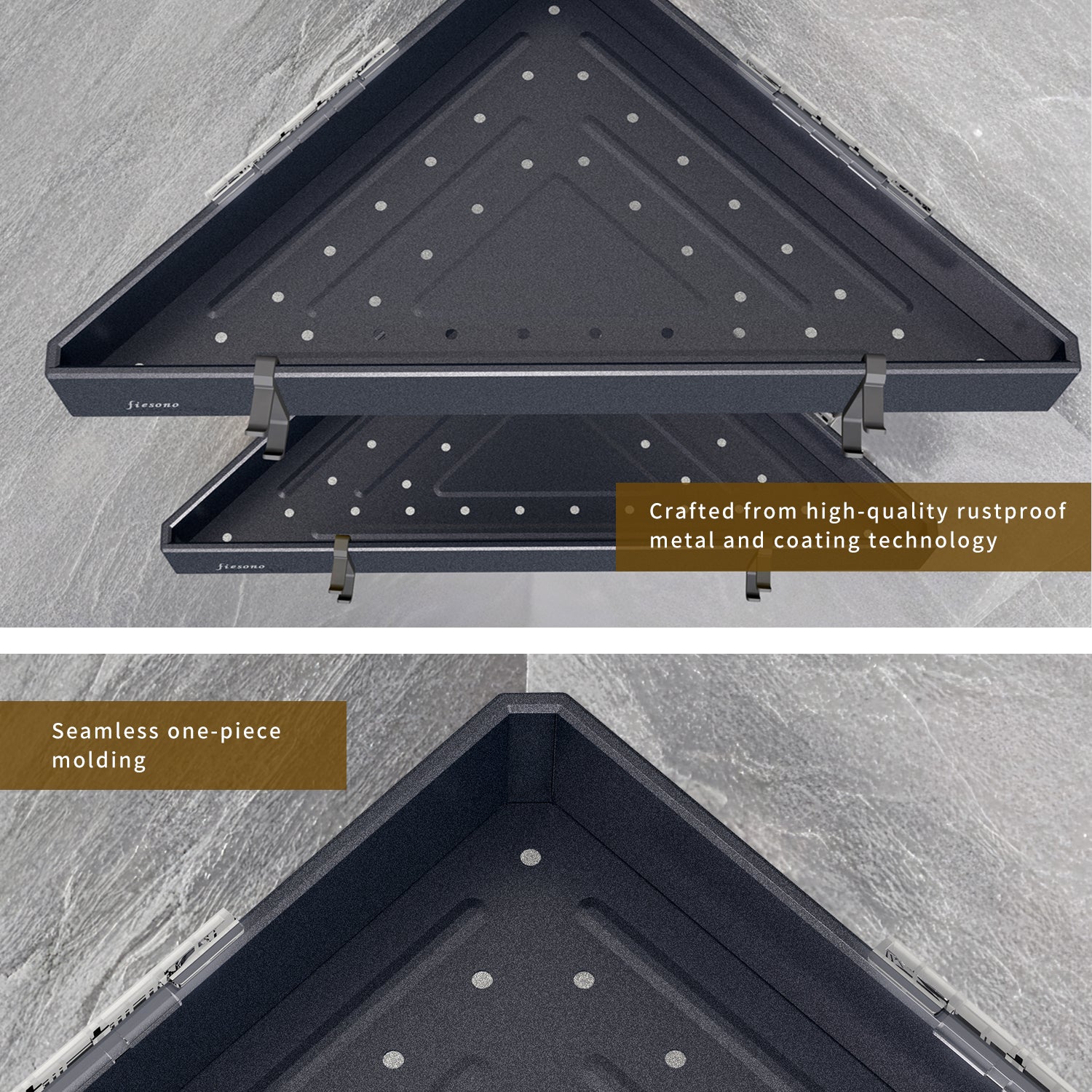 fiesono

fiesono

Crafted from high-quality rustproof metal and coating technology

Seamless one-piece molding