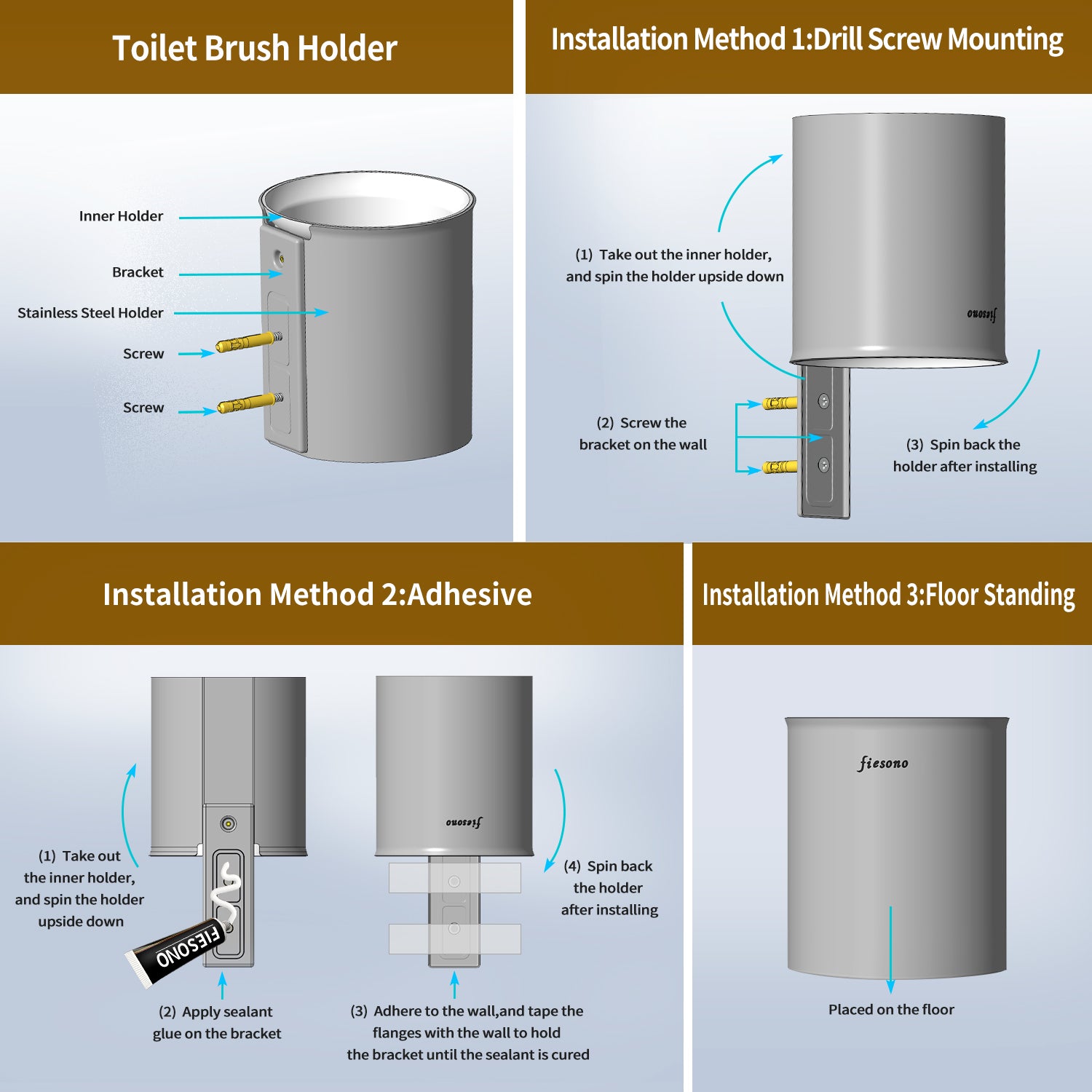 Toilet Brush Holder

Inner Holder

Bracket

Stainless Steel Holder

Screw

Screw

Installation Method 1:Drill Screw Mounting

(1) Take out the inner holder, and spin the holder upside down

fiesono

(2) Screw the bracket on the wall

(3) Spin back the holder after installing

Installation Method 2:Adhesive

(1) Take out the inner holder, and spin the holder upside down

FIESONO

(2) Apply sealant glue on the bracket

fiesono

(3) Adhere to the wall,and tape the flanges with the wall to hold the bracket until the sealant is cured

(4) Spin back the holder after installing

Installation Method 3:Floor Standing

fiesono

Placed on the floor