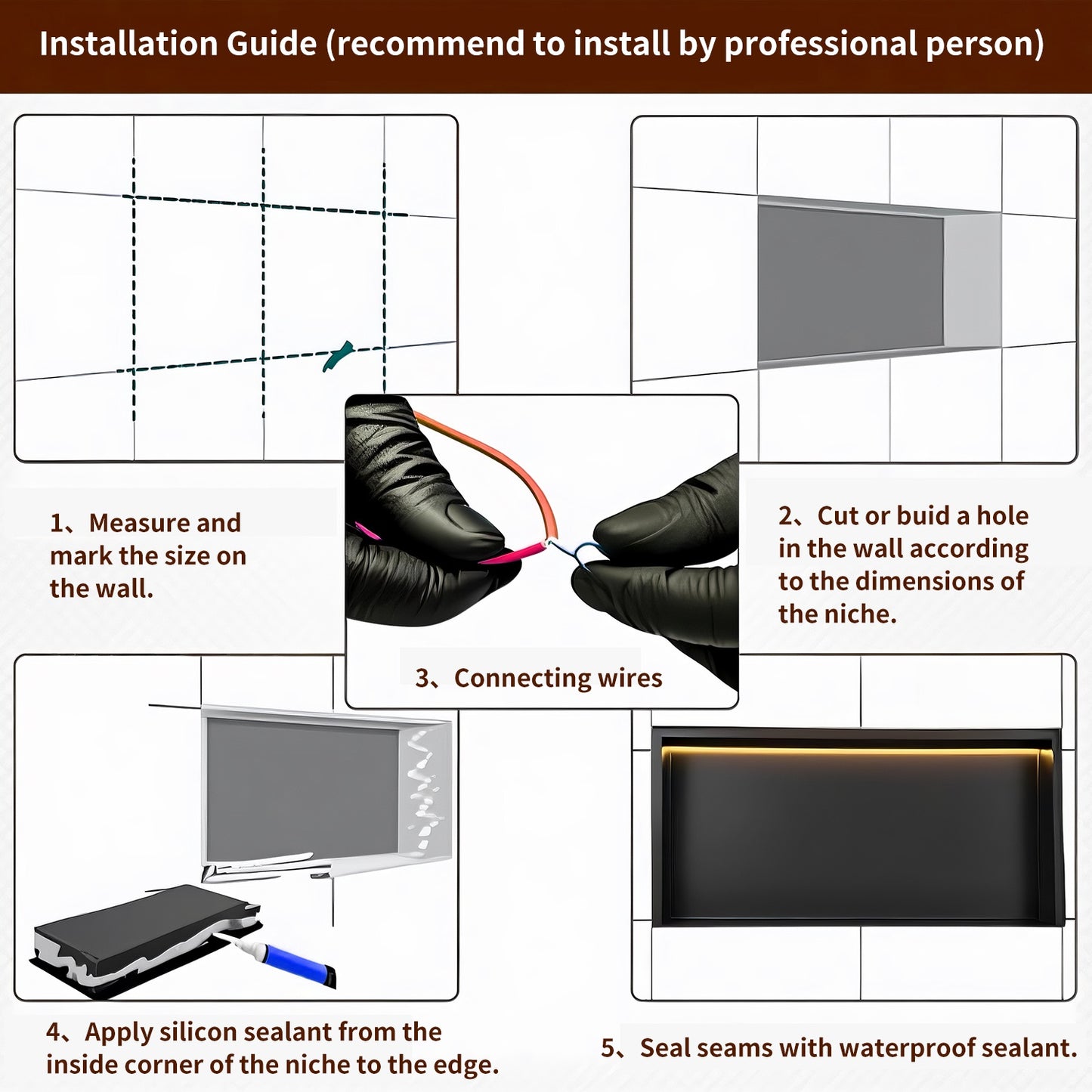 Installation Guide (recommend to install by professional person)

1、Measure and mark the size on the wall.

2、Cut or buid a hole in the wall according to the dimensions of the niche.

3、Connecting wires

4、Apply silicon sealant from the inside corner of the niche to the edge.

5、Seal seams with waterproof sealant.