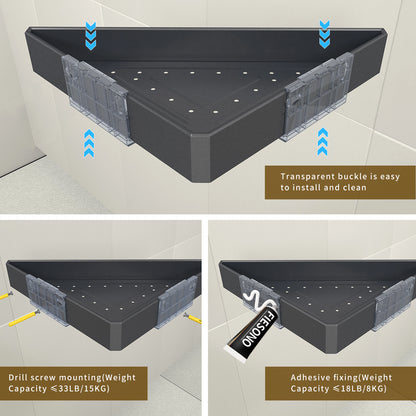 Transparent buckle is easy to install and clean

Drill screw mounting(Weight Capacity ≤33LB/15KG)

FIESONO

Adhesive fixing(Weight Capacity ≤18LB/8KG)