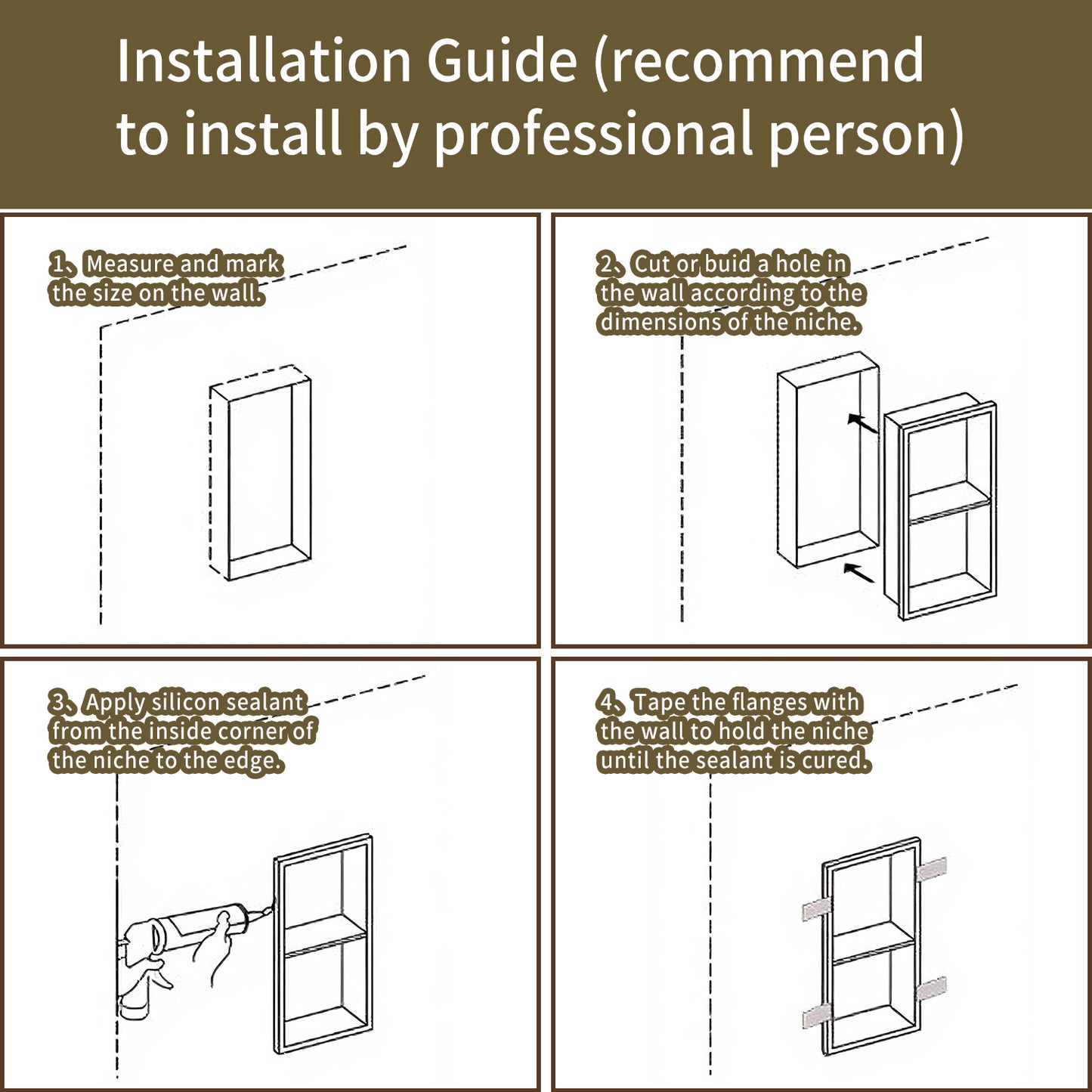 Installation Guide (recommend to install by professional person)

1、Measure and mark the size on the wall.

2、Cut or buid a hole in the wall according to the dimensions of the niche.

3、Apply silicon sealant from the inside corner of the niche to the edge.

4、Tape the flanges with the wall to hold the niche until the sealant is cured.